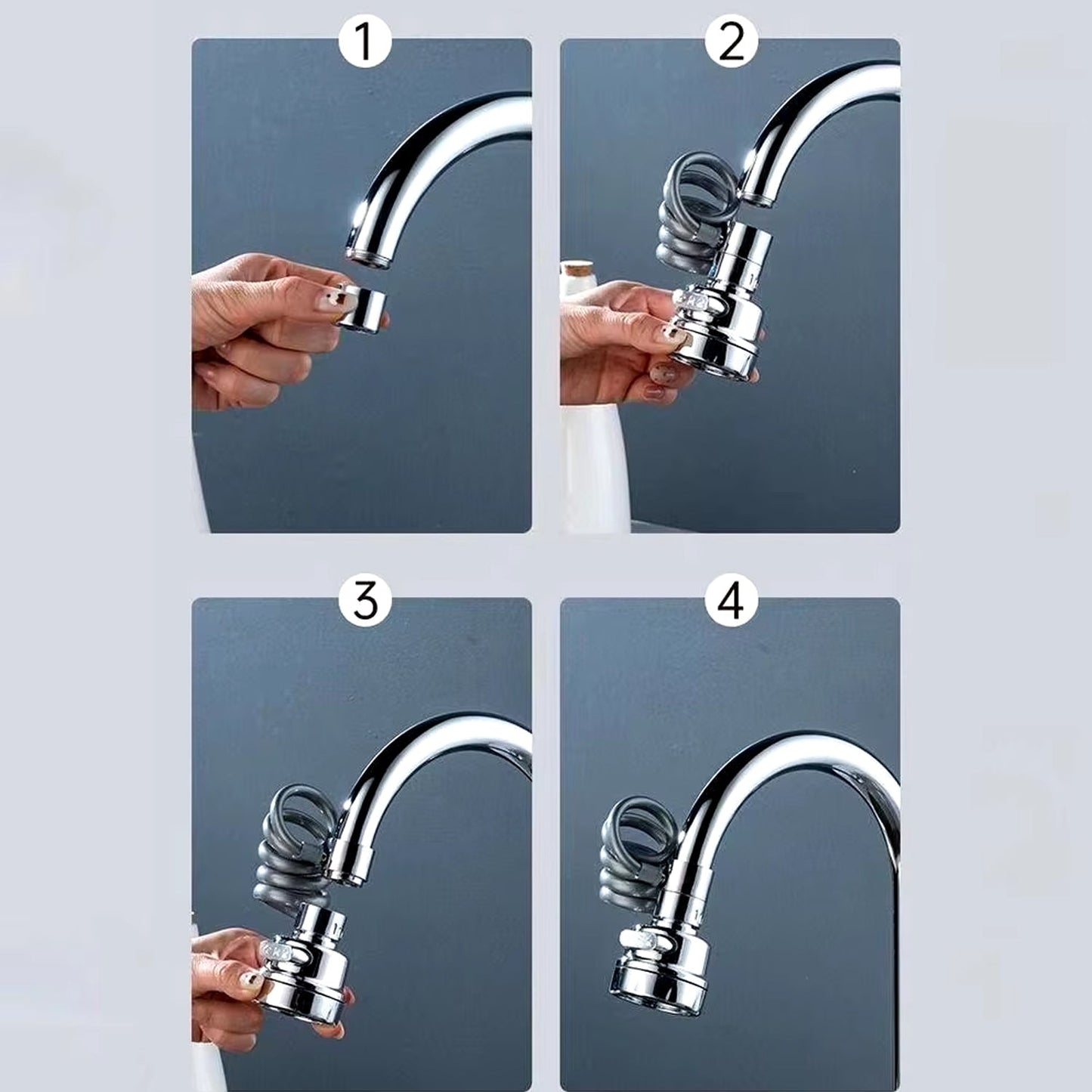 1

2

3

4