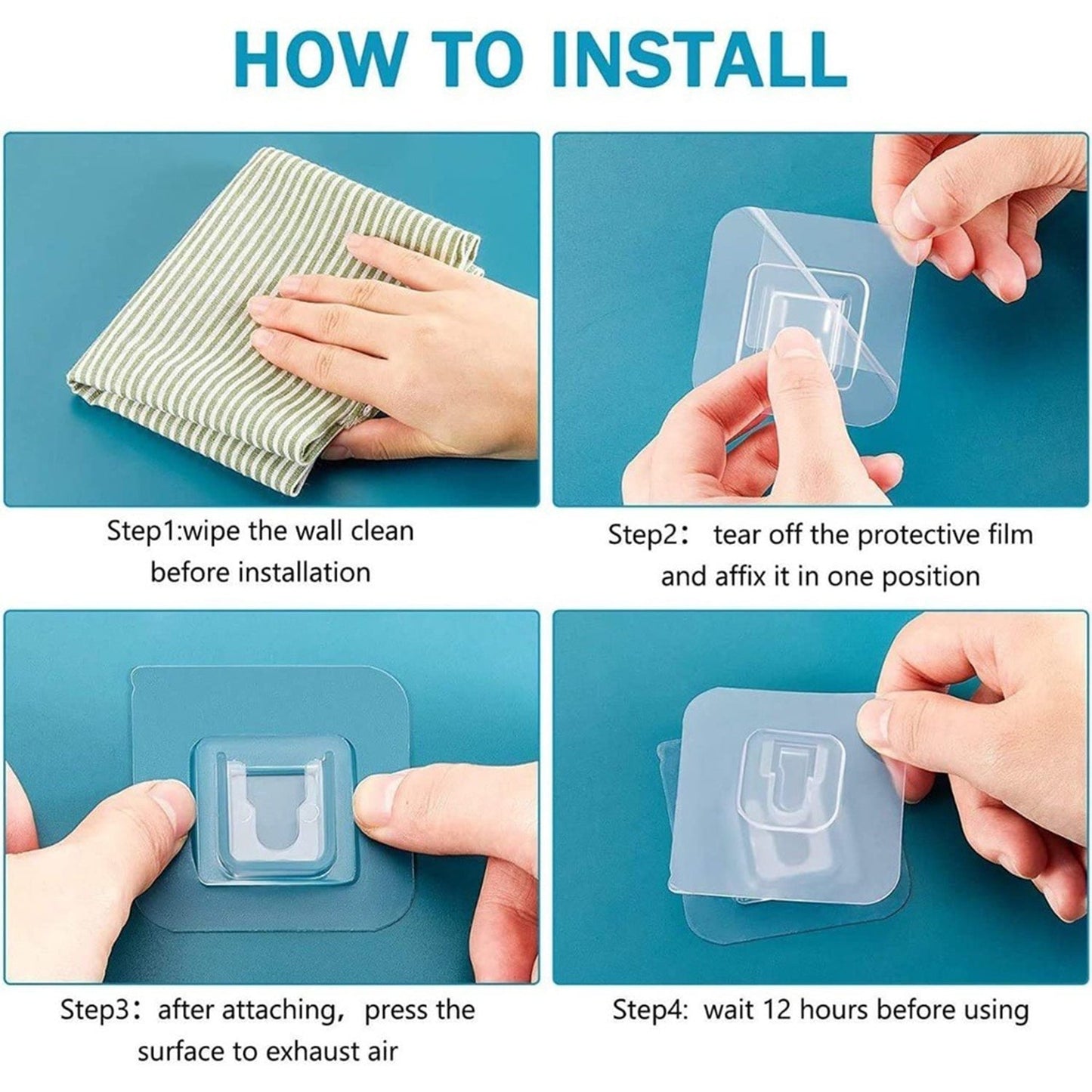 HOW TO INSTALL

Step1:wipe the wall clean before installation

Step2： tear off the protective film and affix it in one position

Step3：after attaching，press the surface to exhaust air

Step4: wait 12 hours before using