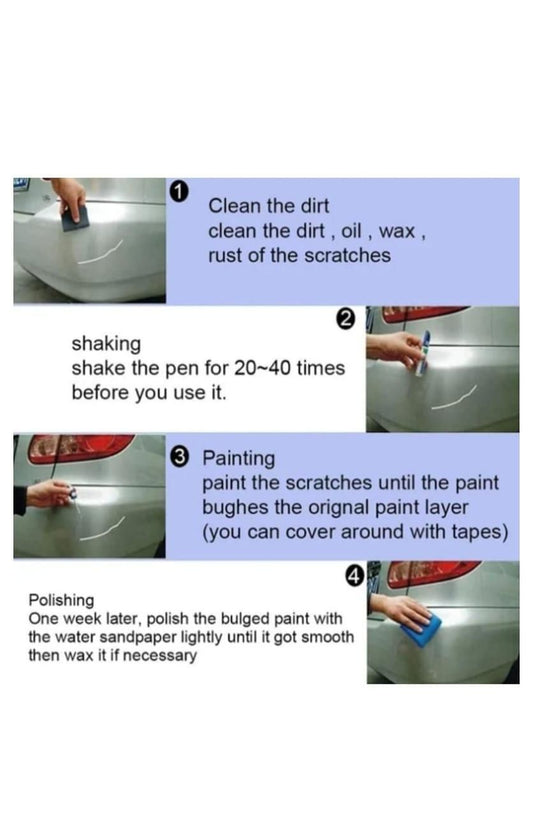 1 Clean the dirt
clean the dirt , oil , wax ,
rust of the scratches

2
shaking
shake the pen for 20~40 times
before you use it.

3 Painting
paint the scratches until the paint
bughes the orignal paint layer
(you can cover around with tapes)

4
Polishing
One week later, polish the bulged paint with
the water sandpaper lightly until it got smooth
then wax it if necessary