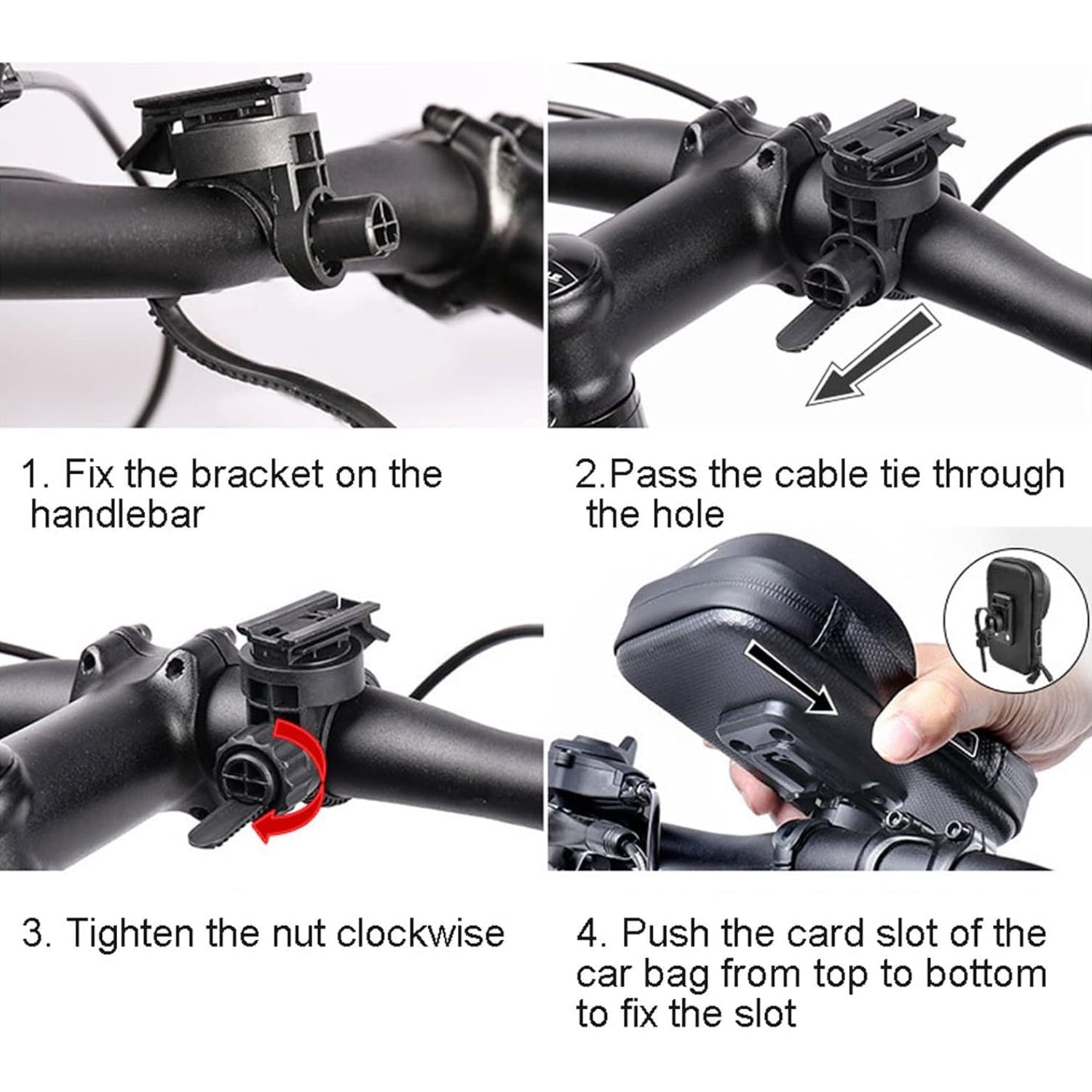 1. Fix the bracket on the handlebar

2.Pass the cable tie through the hole

3. Tighten the nut clockwise

4. Push the card slot of the car bag from top to bottom to fix the slot