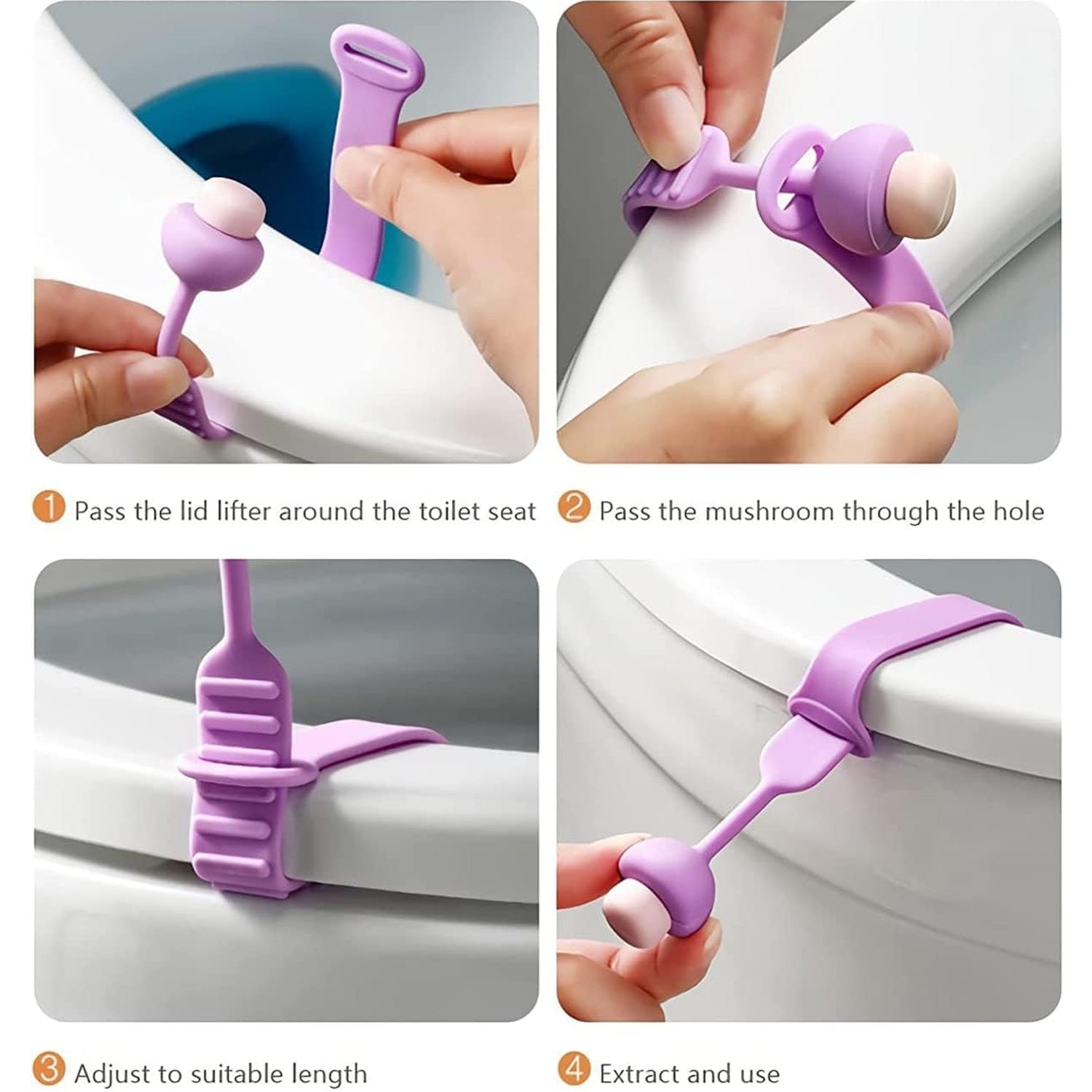 1 Pass the lid lifter around the toilet seat

2 Pass the mushroom through the hole

3 Adjust to suitable length

4 Extract and use