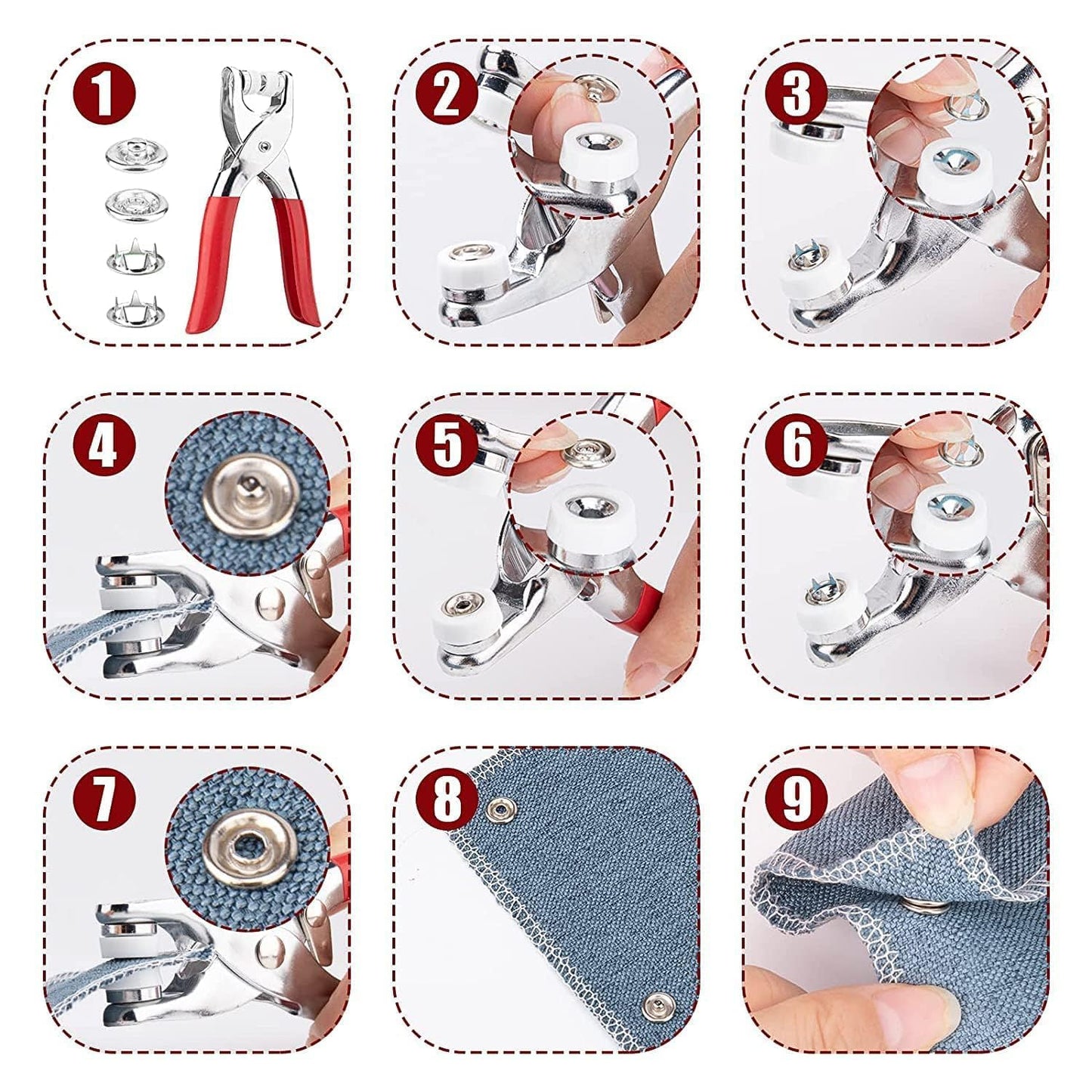 1

2

3

4

5

6

7

8

9