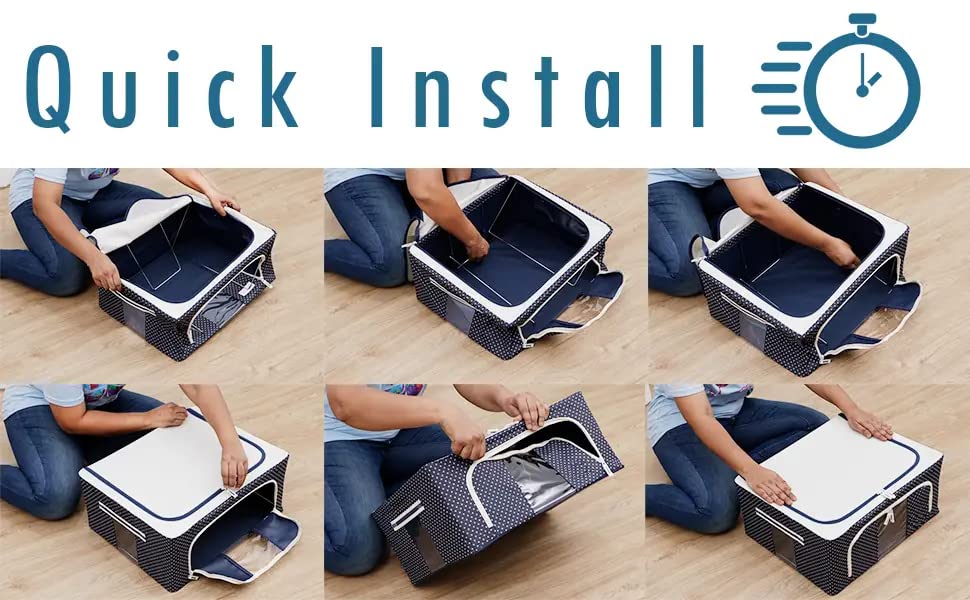 Quick Install